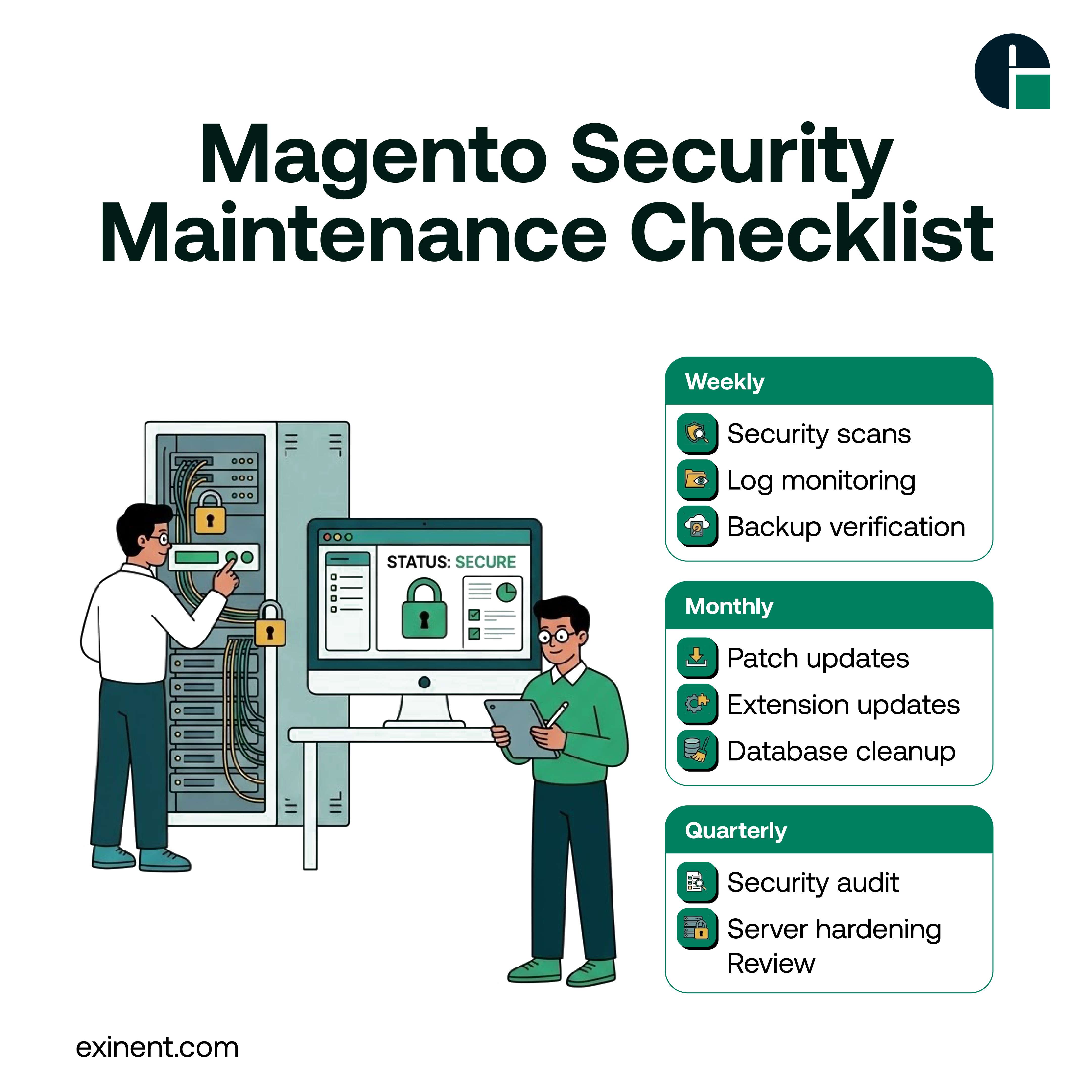 Magento Security Maintenance Checklist

STATUS: SECURE

Weekly
Security scans
Log monitoring
Backup verification

Monthly
Patch updates
Extension updates
Database cleanup

Quarterly
Security audit
Server hardening Review

exinent.com